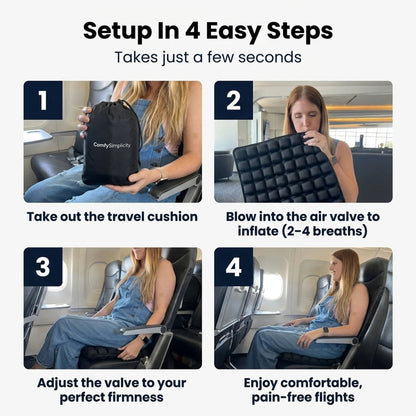 Setup In 4 Easy Steps

Takes just a few seconds

1

ComfySimplicity

Take out the travel cushion

2

Blow into the air valve to inflate (2-4 breaths)

3

Adjust the valve to your perfect firmness

4

Enjoy comfortable, pain-free flights